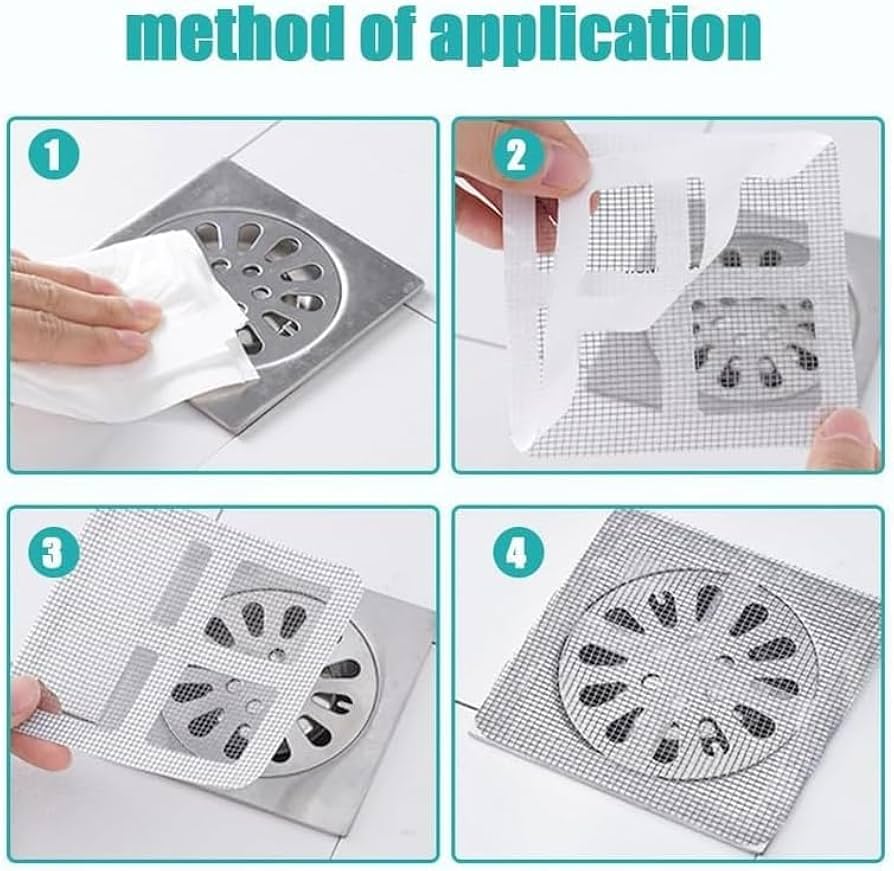 method of application

1

2

3

4